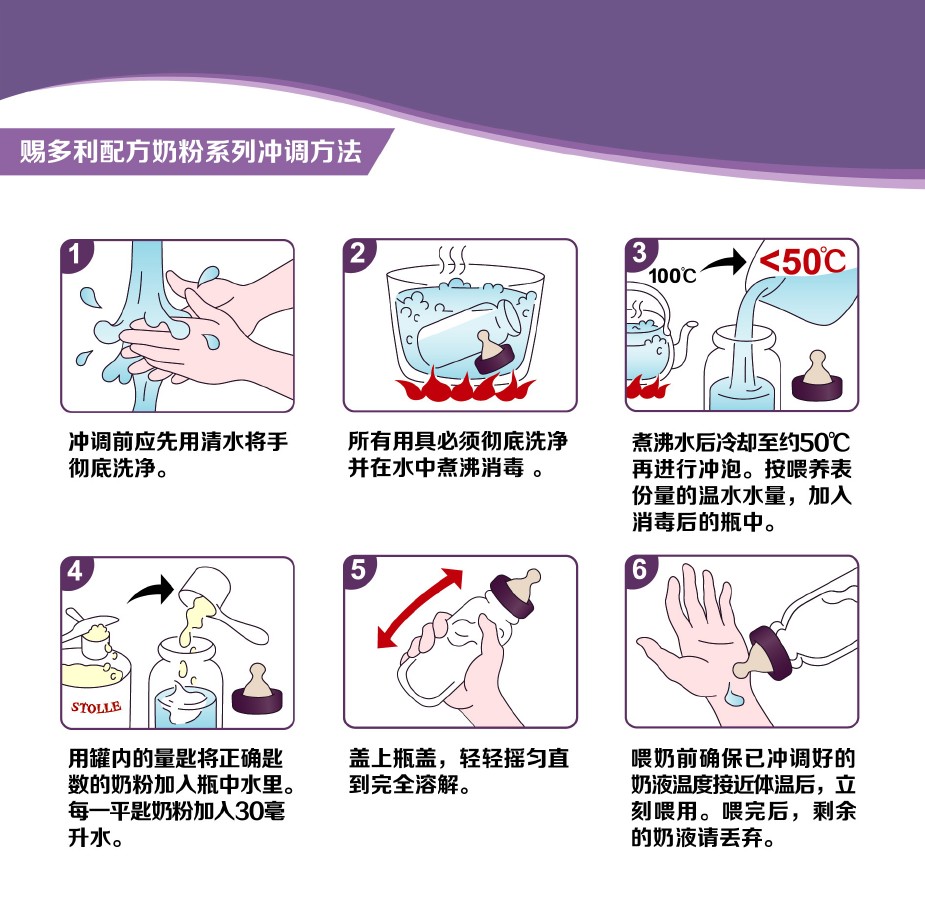 赐多利配方奶粉系列冲调方法

1

冲调前应先用清水将手彻底洗净。

2

所有用具必须彻底洗净并在水中煮沸消毒 。

3

100℃

<50℃

煮沸水后冷却至约50℃再进行冲泡。按喂养表份量的温水水量，加入消毒后的瓶中。

4

STOLLE

用罐内的量匙将正确匙数的奶粉加入瓶中水里。每一平匙奶粉加入30毫升水。

5

盖上瓶盖，轻轻摇匀直到完全溶解。

6

喂奶前确保已冲调好的奶液温度接近体温后，立刻喂用。喂完后，剩余的奶液请丢弃。