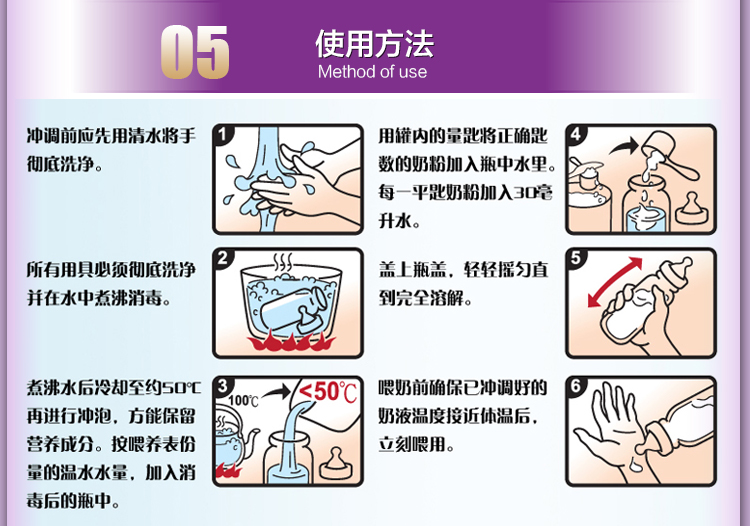 05

使用方法
Method of use

冲调前应先用清水将手彻底洗净。

1

所有用具必须彻底洗净并在水中煮沸消毒。

2

煮沸水后冷却至约50℃再进行冲泡，方能保留营养成分。按喂养表份量的温水水量，加入消毒后的瓶中。

3

100℃

<50℃

用罐内的量匙将正确匙数的奶粉加入瓶中水里。每一平匙奶粉加入30毫升水。

4

盖上瓶盖，轻轻摇匀直到完全溶解。

5

喂奶前确保已冲调好的奶液温度接近体温后，立刻喂用。

6